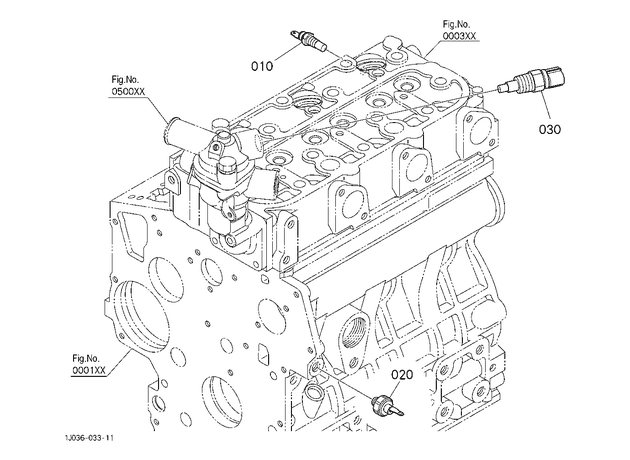 Fig.No.
0003XX

010

Fig.No.
0500XX

030

Fig.No.
0001XX

020

1J036-033-11