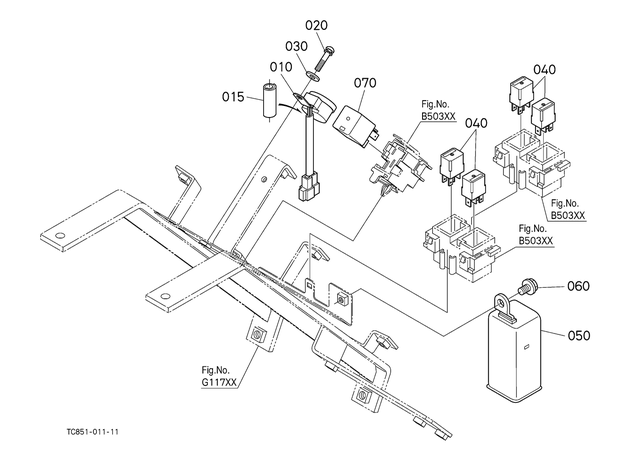 020
030
010
015
070
Fig.No.
B503XX
040
040
Fig.No.
B503XX
Fig.No.
B503XX
060
050
Fig.No.
G117XX
TC851-011-11