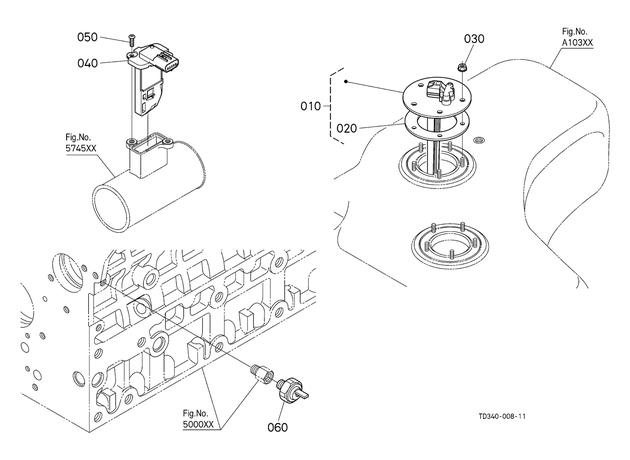 050
040
Fig.No.
5745XX
030
Fig.No.
A103XX
010
020
Fig.No.
5000XX
060
TD340-008-11