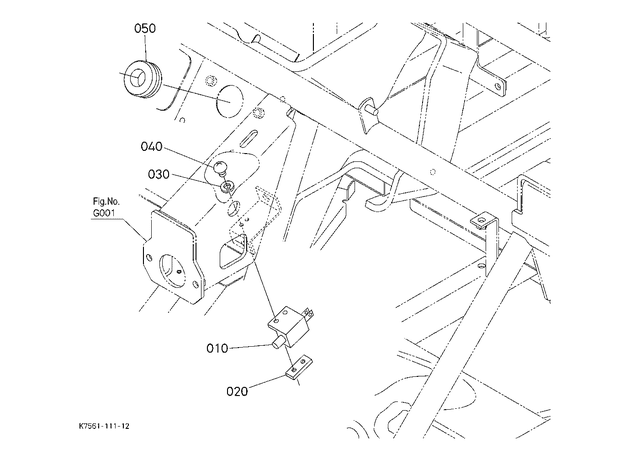 050

040

030

Fig.No.
G001

010

020

K7561-111-12