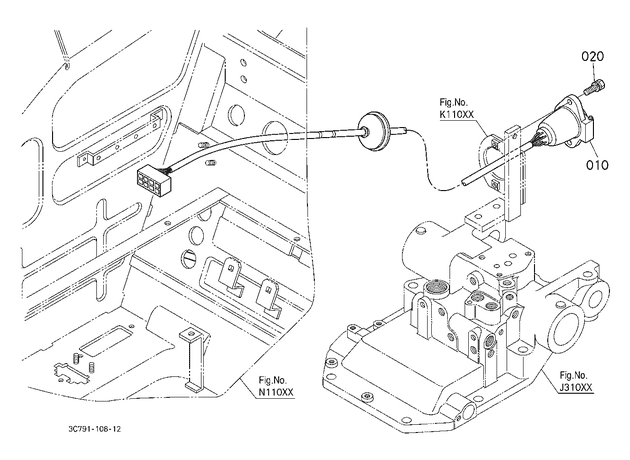 020

Fig.No.
K110XX

010

Fig.No.
N110XX

Fig.No.
J310XX

3C791-108-12