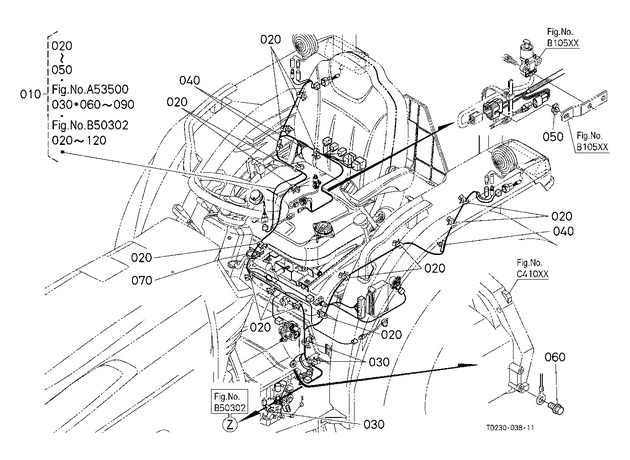 010 020
~
050
·
Fig.No.A53500
030•060～090
·
Fig.No.B50302
020～120

020
040
020
Fig.No.
B105XX
050
Fig.No.
B105XX
020
040
020
070
020
Fig.No.
C410XX
020
020
030
060
Fig.No.
B50302
Z
030
TD230-038-11