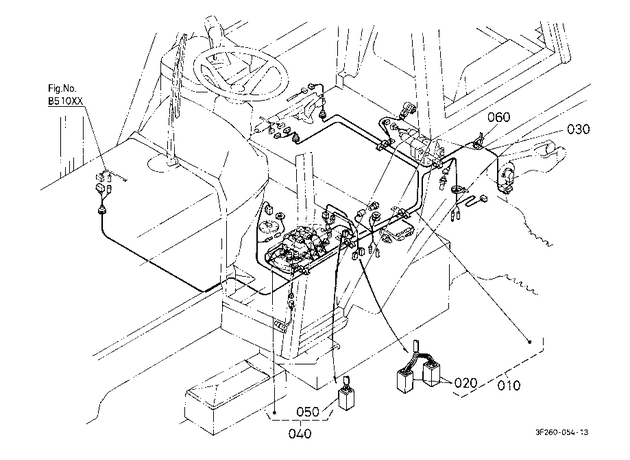 Fig.No.
B510XX

060
030
020
010
050
040

3F260-054-13