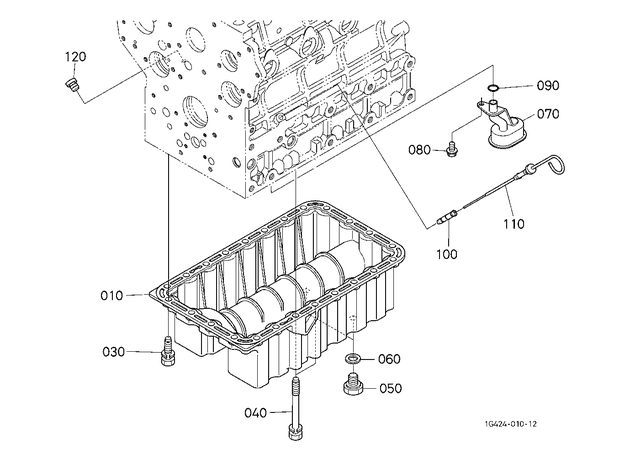 120
090
070
080
110
100
010
030
060
050
040
1G424-010-12