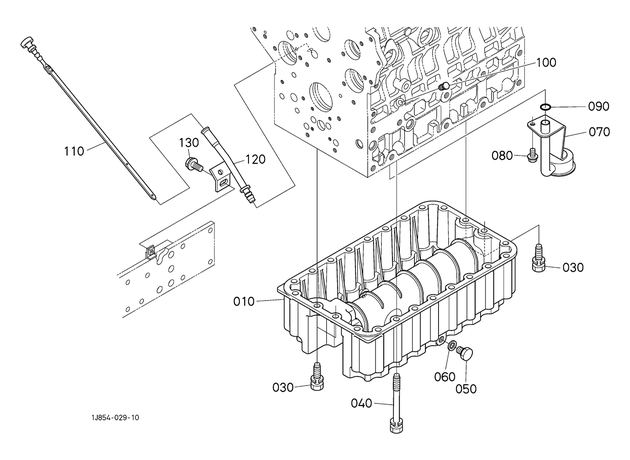 100
090
070
080
110
130
120
030
010
060
050
030
040
1J854-029-10