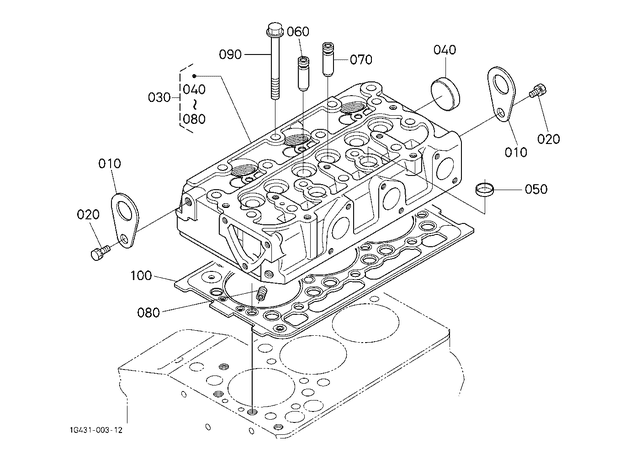 090
060
070
040
030
040
~
080
010
020
010
020
050
100
080
1G431-003-12