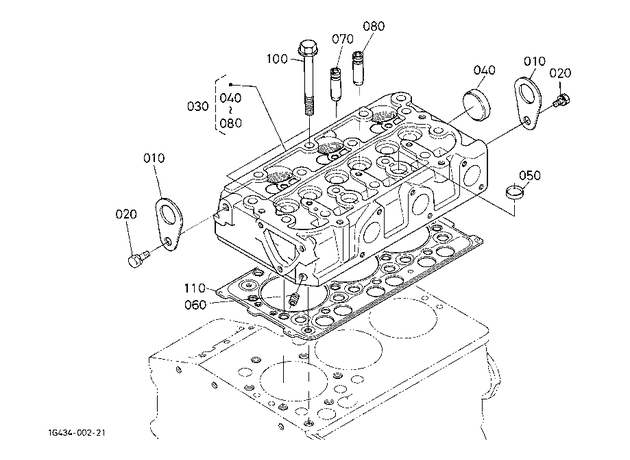 080
070
100
040
010
020
030
040
~
080
010
050
020
110
060
1G434-002-21