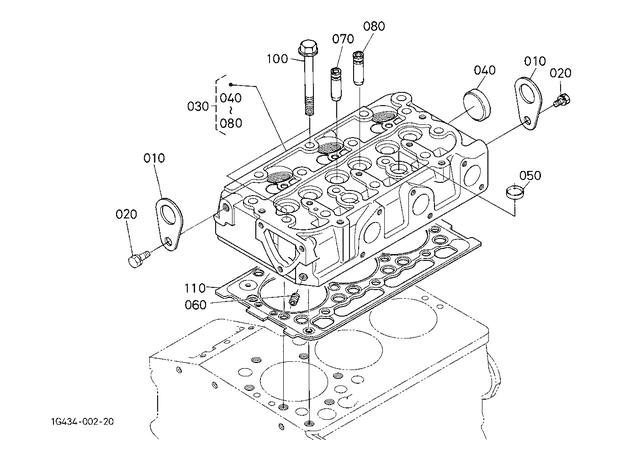 080
070
100
040
010
020
030
040
~
080
010
050
020
110
060
1G434-002-20