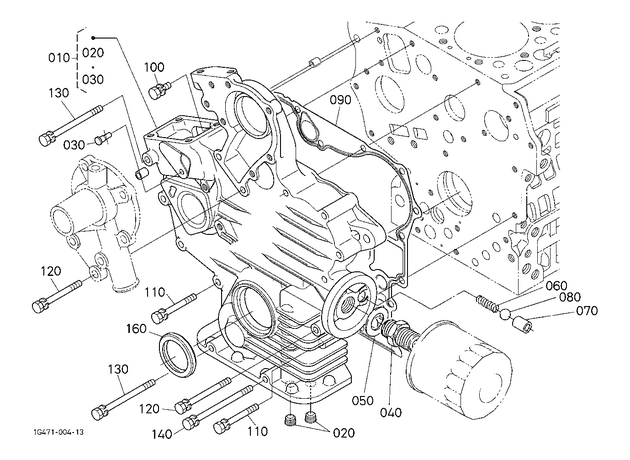 010
020
030
100
130
030
090
120
110
160
060
080
070
130
120
140
110
020
050
040
1G471-004-13