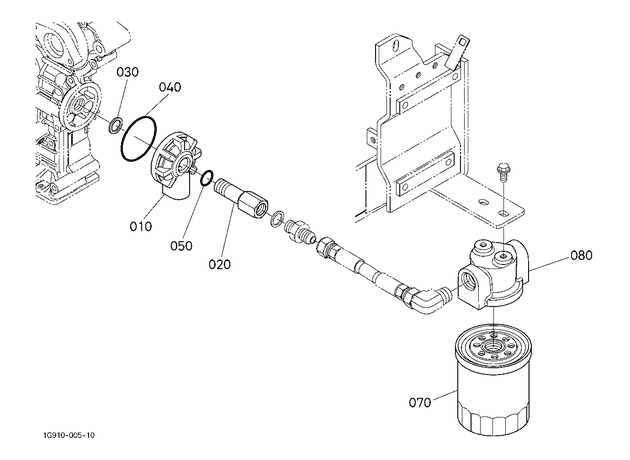 030
040
010
050
020
080
070
1G910-005-10