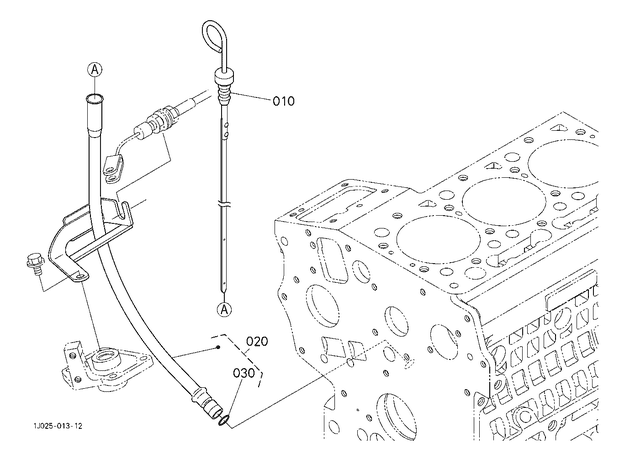 A
010
A
020
030
1J025-013-12