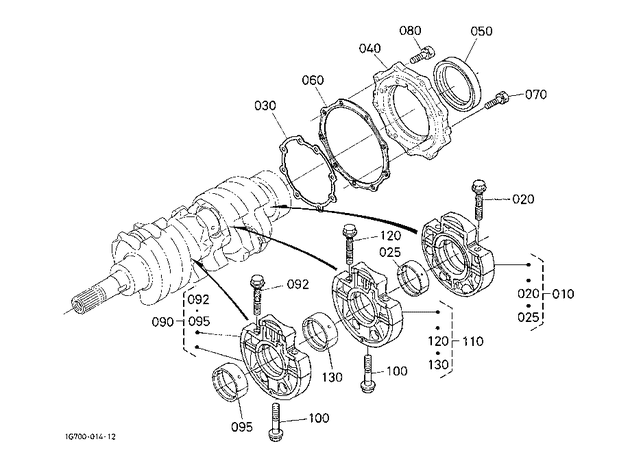 080
050
040
060
070
030
020
120
025
092
092
090
095
020
010
025
120
110
130
130
100
095
100
1G700-014-12