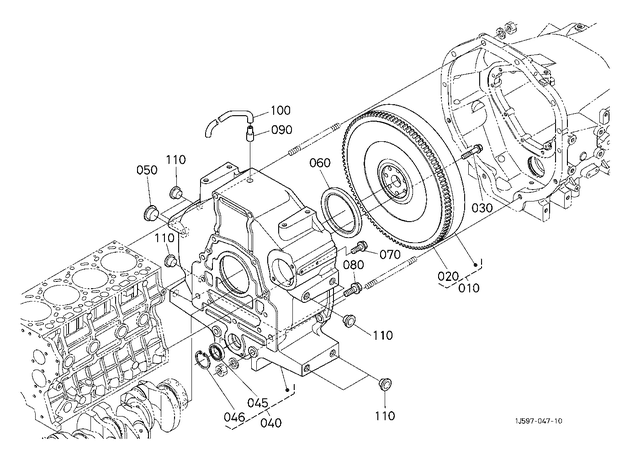 100
090
110
050
060
110
030
070
080
020
010
110
045
046
040
110
1J597-047-10