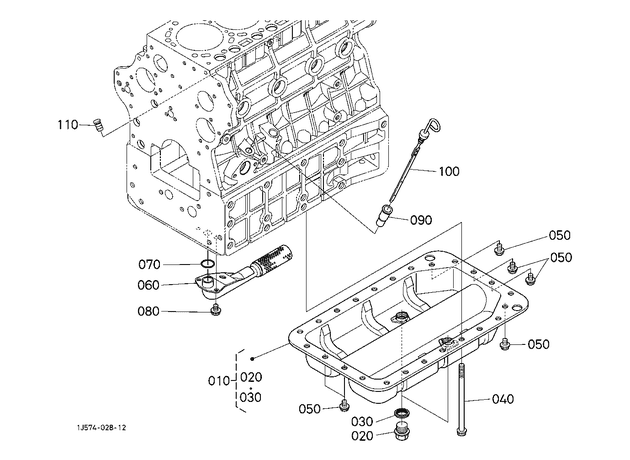 110
100
090
050
050
070
060
080
050
010
020
030
050
040
030
020
1J574-028-12