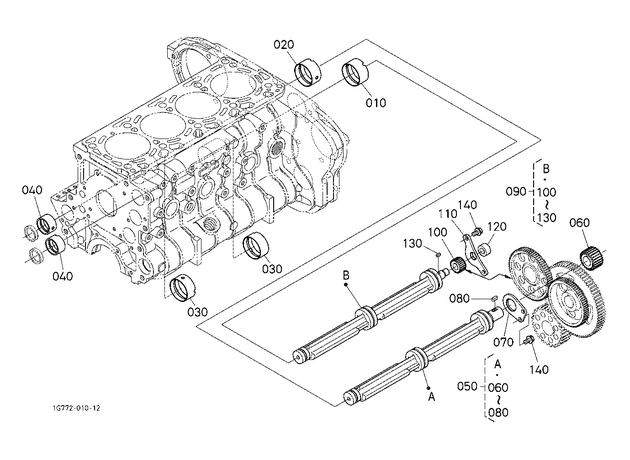 020
010
040
040
030
030
B
090
100
~
130
140
110
120
060
130
100
B
080
070
140
A
050
060
~
080
A
1G772-010-12