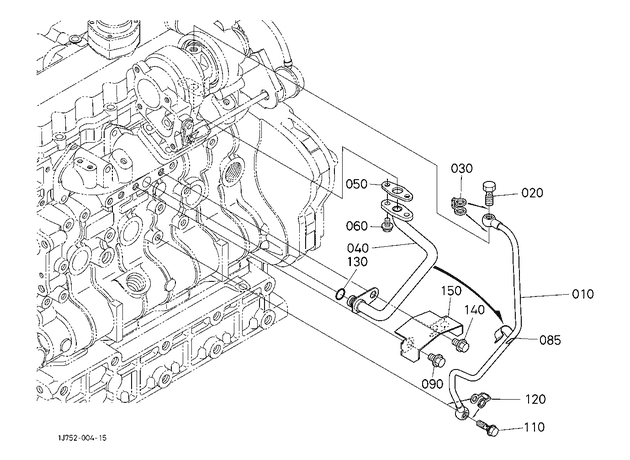 030
020
050
060
040
130
010
150
140
085
090
120
110
1J752-004-15