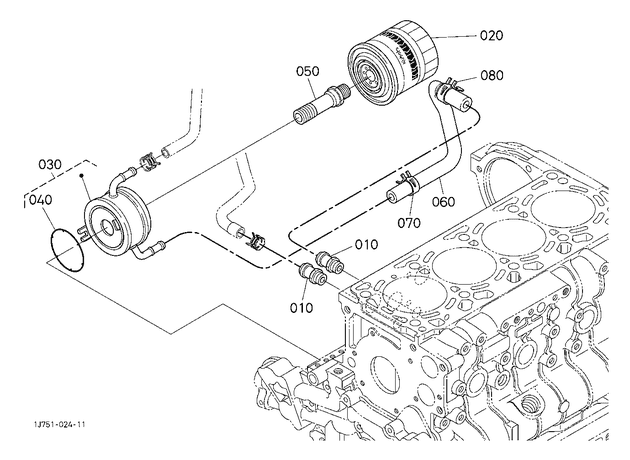 020
050
080
030
040
060
070
010
010
1J751-024-11