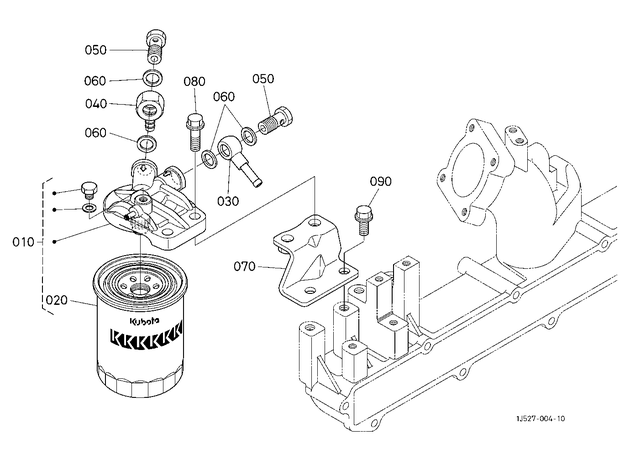 050
060
040
060
080
060
050
030
090
010
070
020
Kubota
KKKKKK
1J527-004-10