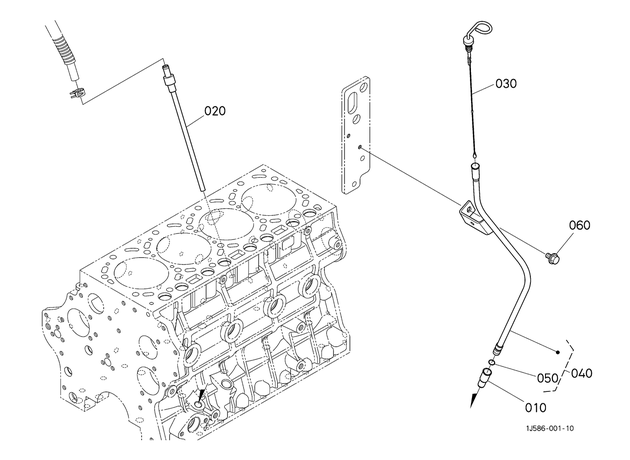 020

030

060

050

040

010

1J586-001-10