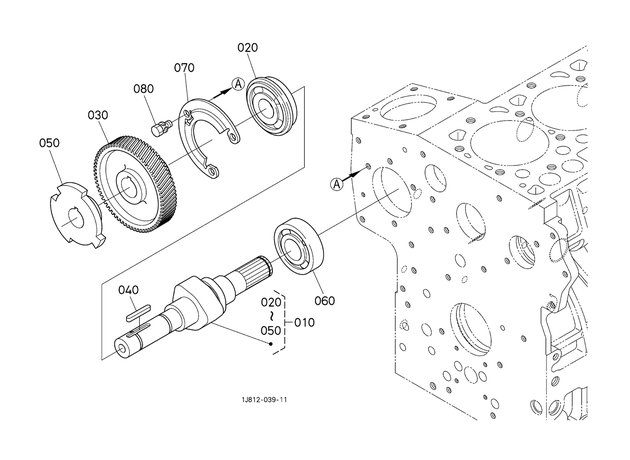 020
070
080
A
030
050
A
040
020
~
050
010
060
1J812-039-11