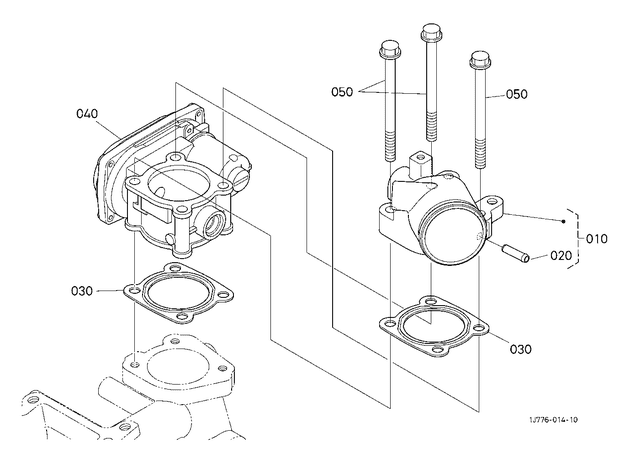 050
050
040
010
020
030
030
1J776-014-10