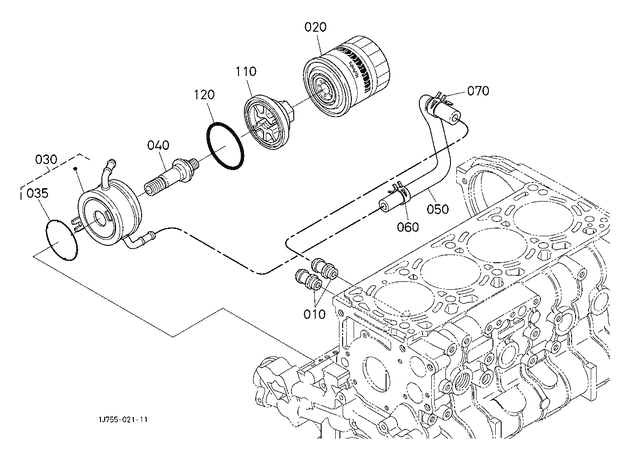 020
110
120
070
040
030
035
050
060
010
1J755-021-11