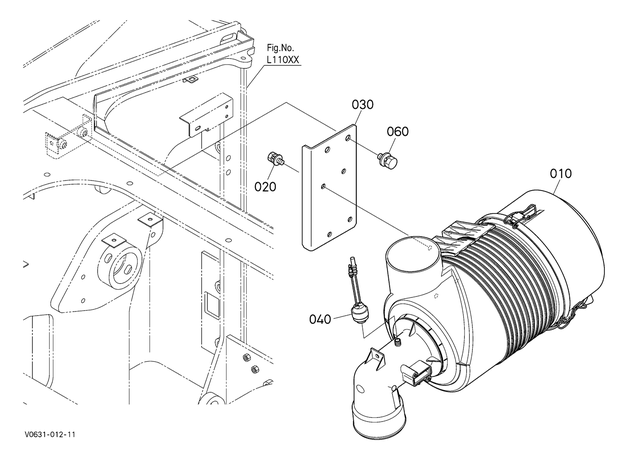 Fig.No.
L110XX

030
060
020
010
040

V0631-012-11