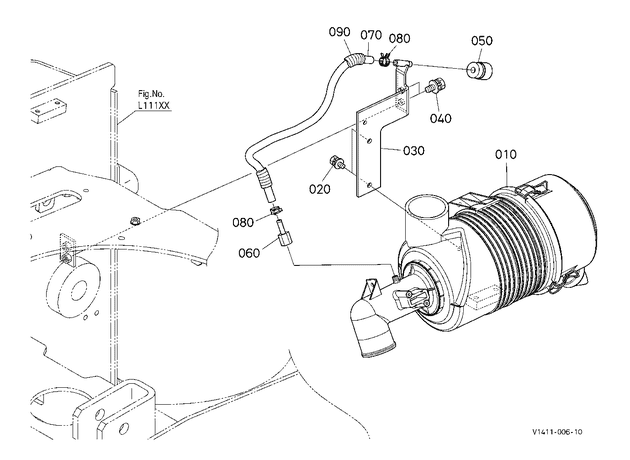 090
070
080
050
Fig.No.
L111XX
040
030
010
020
080
060
V1411-006-10