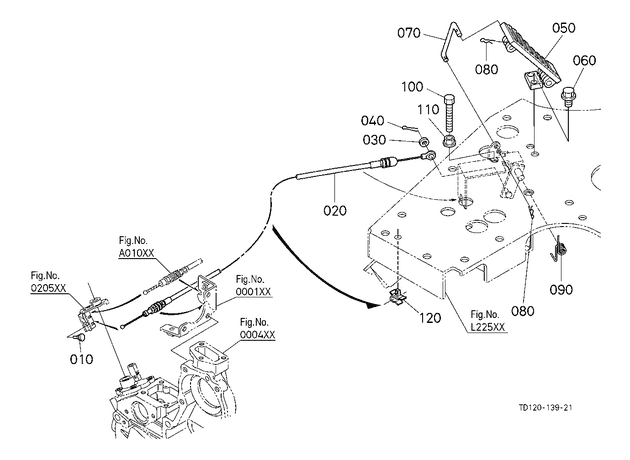 070
050
080
060
100
110
040
030
020
Fig.No.
A010XX
Fig.No.
0205XX
Fig.No.
0001XX
Fig.No.
0004XX
010
120
Fig.No.
L225XX
080
090
TD120-139-21