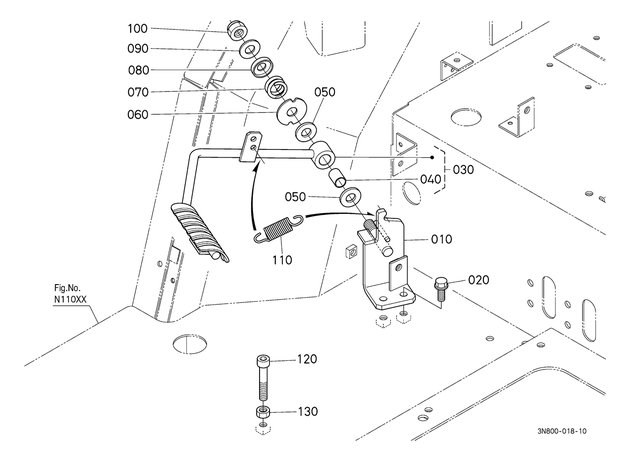 100
090
080
070
060
050
030
040
050
010
110
020
Fig.No.
N110XX
120
130
3N800-018-10