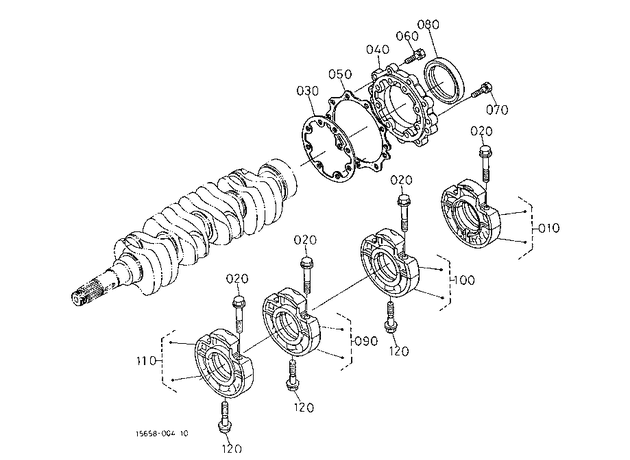 080
060
040
050
030
070
020
020
010
020
100
020
090
120
110
120
15658-004 10
120