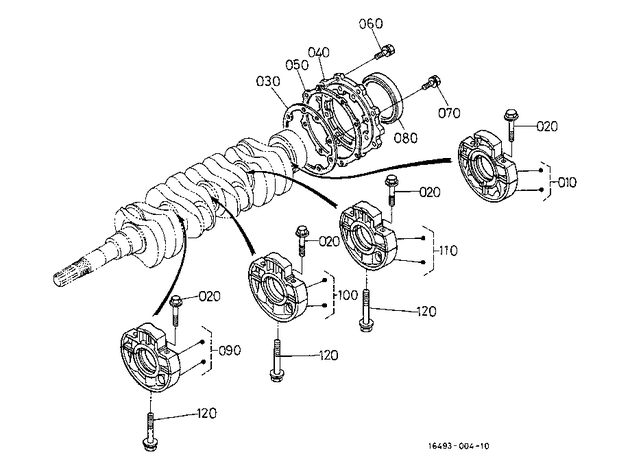 060
040
050
030
070
080
020
010
020
110
020
100
120
020
090
120
120
16493-004-10