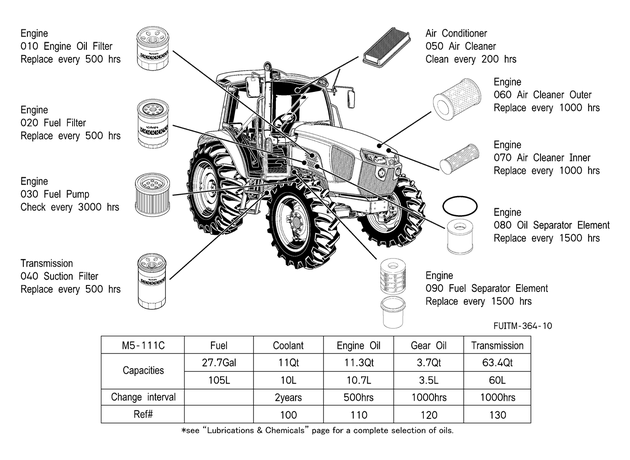 Engine
010 Engine Oil Filter
Replace every 500 hrs

Engine
020 Fuel Filter
Replace every 500 hrs

Engine
030 Fuel Pump
Check every 3000 hrs

Transmission
040 Suction Filter
Replace every 500 hrs

Air Conditioner
050 Air Cleaner
Clean every 200 hrs

Engine
060 Air Cleaner Outer
Replace every 1000 hrs

Engine
070 Air Cleaner Inner
Replace every 1000 hrs

Engine
080 Oil Separator Element
Replace every 1500 hrs

Engine
090 Fuel Separator Element
Replace every 1500 hrs

FUITM-364-10

| M5-111C | Fuel | Coolant | Engine Oil | Gear Oil | Transmission |
|---|---|---|---|---|---|
| Capacities | 27.7Gal | 11Qt | 11.3Qt | 3.7Qt | 63.4Qt |
| | 105L | 10L | 10.7L | 3.5L | 60L |
| Change interval | | 2years | 500hrs | 1000hrs | 1000hrs |
| Ref# | | 100 | 110 | 120 | 130 |

*see "Lubrications & Chemicals" page for a complete selection of oils.