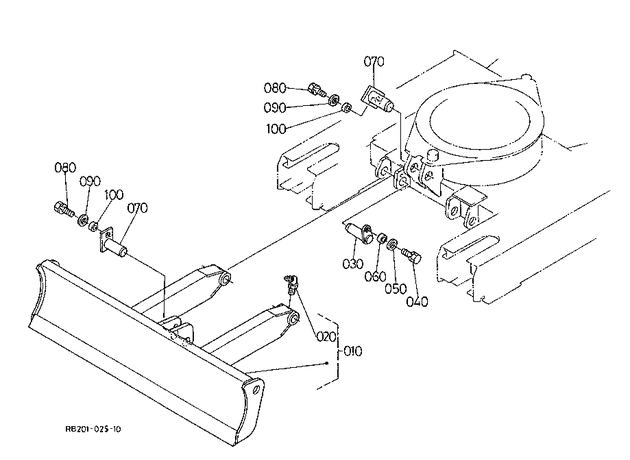 070
080
090
100
080
090
100
070
030
060
050
040
020
010
RB201-025-10