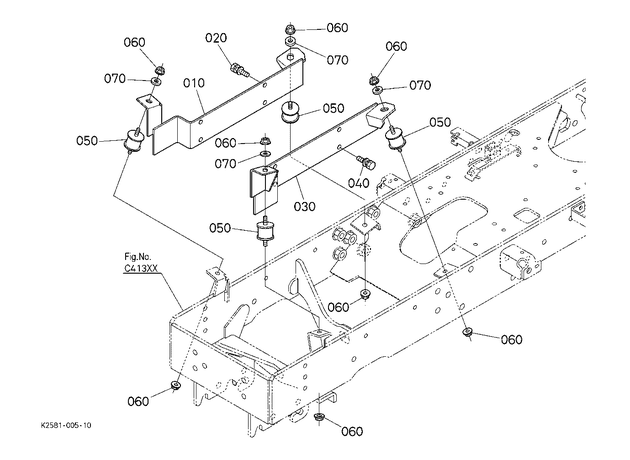 060
020
060
070
060
070
010
070
050
050
050
060
070
040
030
050
Fig.No.
C413XX
060
060
060
060
K2581-005-10