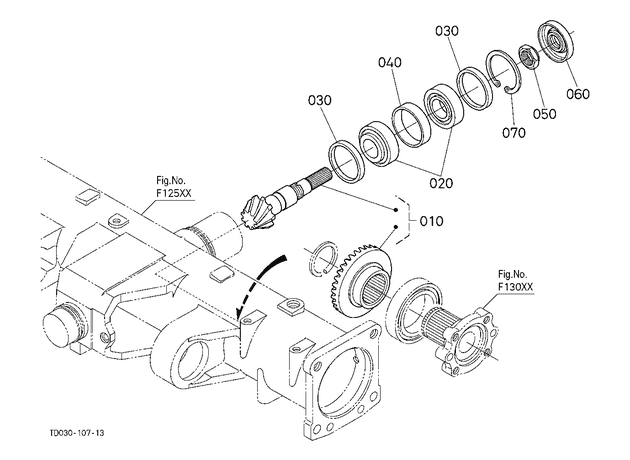 030
040
030
060
050
070
020
Fig.No.
F125XX
010
Fig.No.
F130XX
TD030-107-13