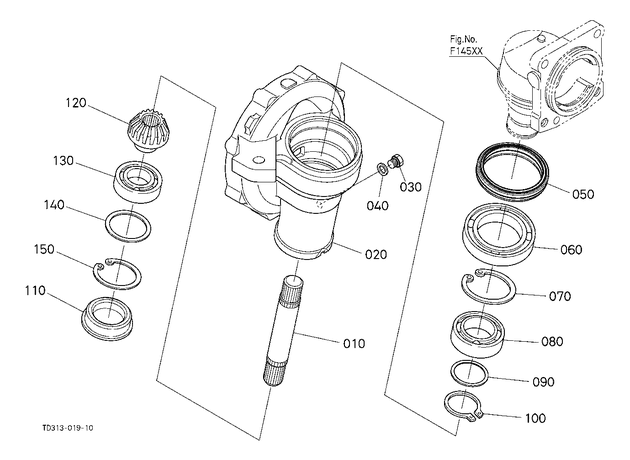 Fig.No.
F145XX

120

130

140

150

110

040

030

020

010

050

060

070

080

090

100

TD313-019-10