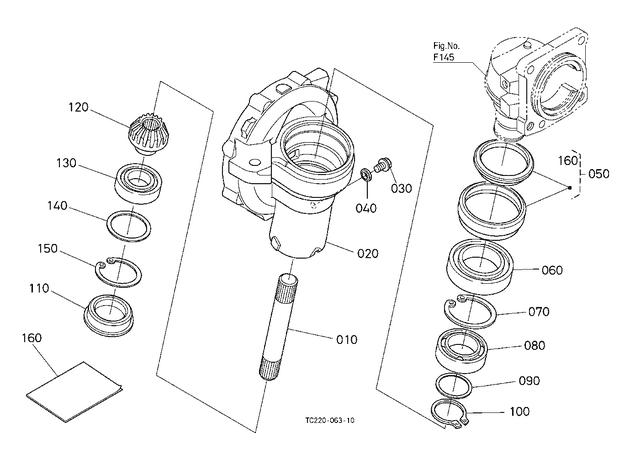 Fig.No.
F145

120

130

140

150

110

160

040

030

020

010

160

050

060

070

080

090

100

TC220-063-10