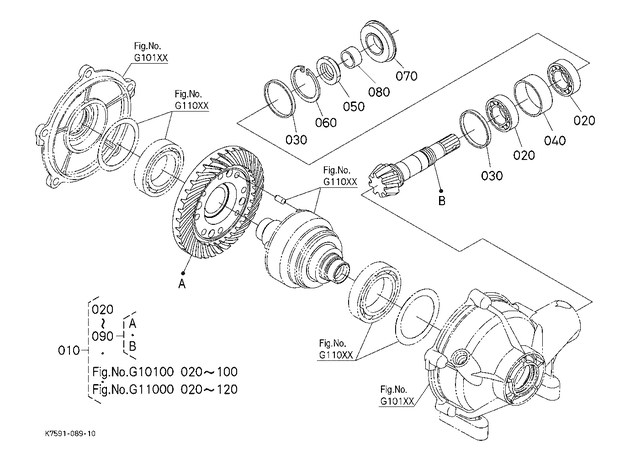 Fig.No.
G101XX

Fig.No.
G110XX

070
080
050
060
030

020
040
020
030

Fig.No.
G110XX

B

A

020
~
090
A
·
B
010
·
Fig.No.G10100 020～100
Fig.No.G11000 020～120

Fig.No.
G110XX

Fig.No.
G101XX

K7591-089-10