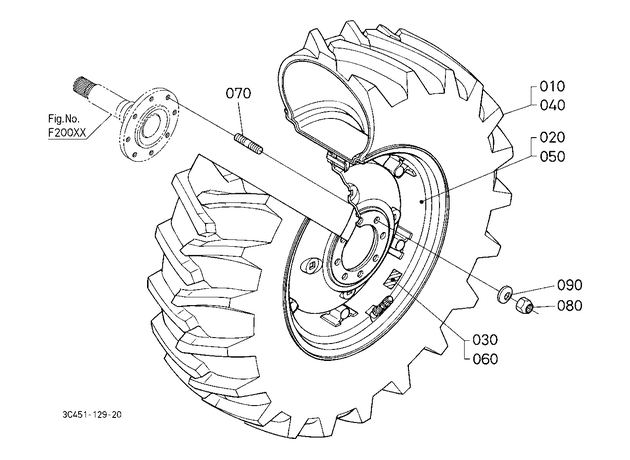 Fig.No.
F200XX

070

010
040

020
050

090

080

030
060

3C451-129-20