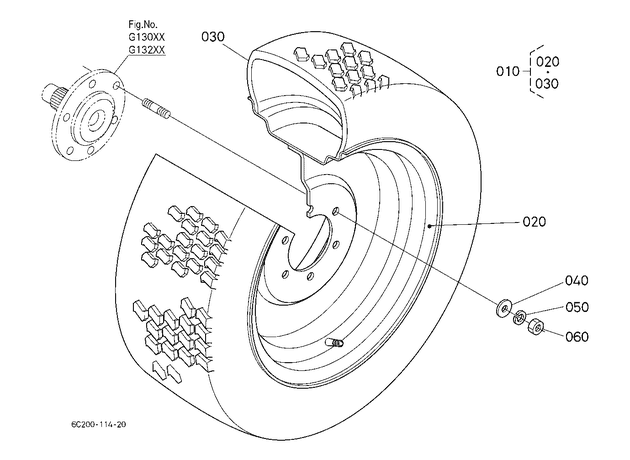 Fig.No.
G130XX
G132XX

030

010
020
030

020

040

050

060

6C200-114-20