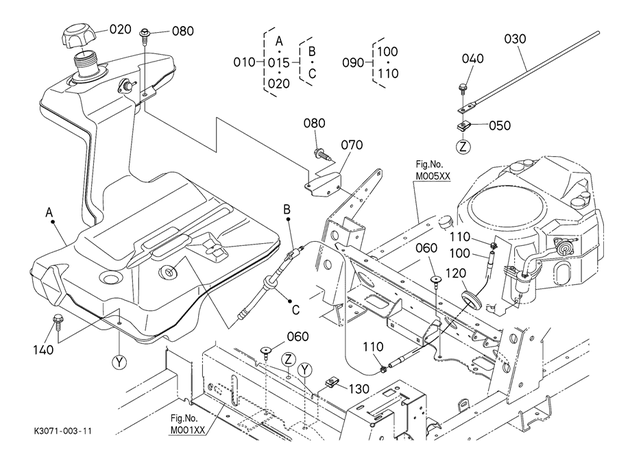 020
080
010
A
015
020
B
C
090
100
110
030
040
050
Z
080
070
Fig.No.
M005XX
A
B
C
110
100
060
120
140
Y
060
Z
Y
110
130
Fig.No.
M001XX
K3071-003-11