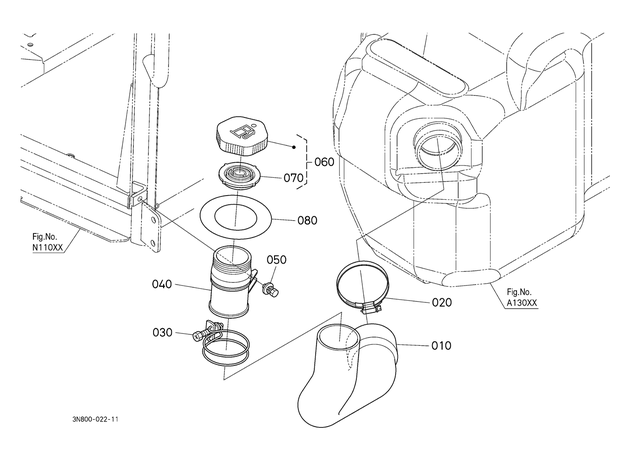 060
070
080
Fig.No.
N110XX
050
040
020
Fig.No.
A130XX
030
010
3N800-022-11