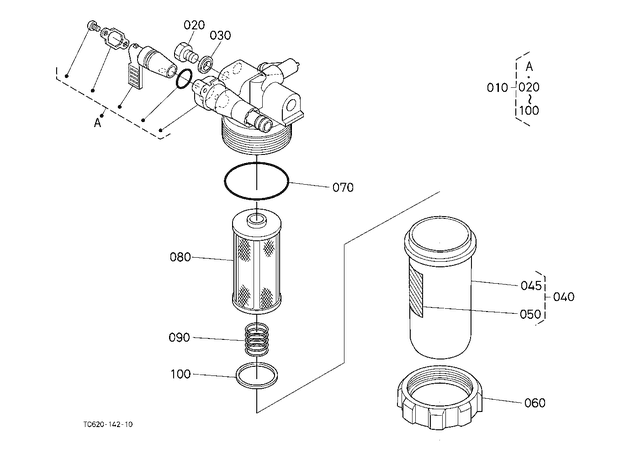 020
030
A
A
010
020
~
100
070
080
045
040
050
090
100
060
T0620-142-10