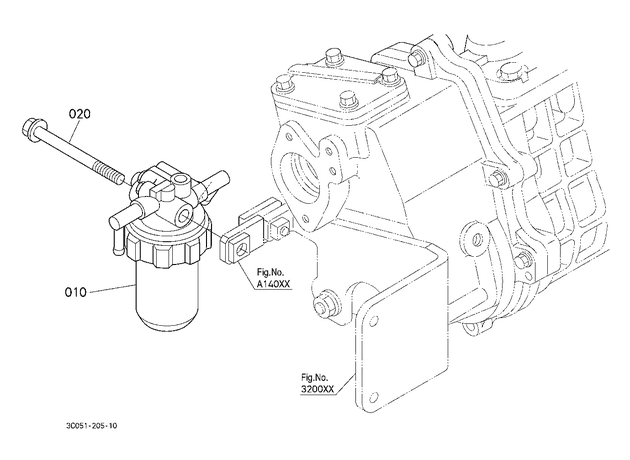 020

010

Fig.No.
A140XX

Fig.No.
3200XX

3C051-205-10