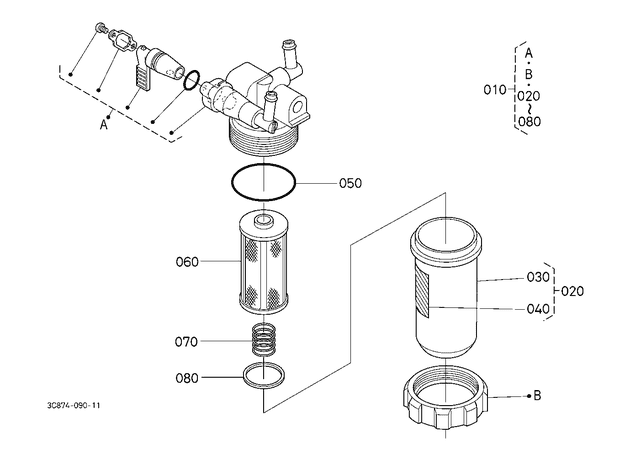 A

A
B
010
020
~
080

050

060

030
020
040

070

080

B

3C874-090-11