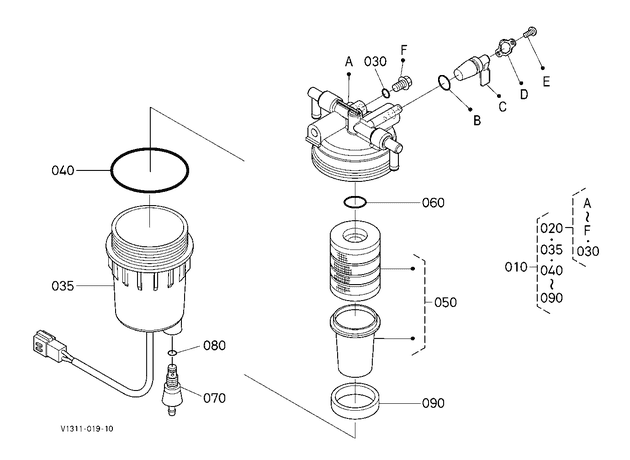 A
030
F
E
D
C
B
040
060
035
050
080
070
090
010
020
035
040
~
090
A
~
F
030
V1311-019-10