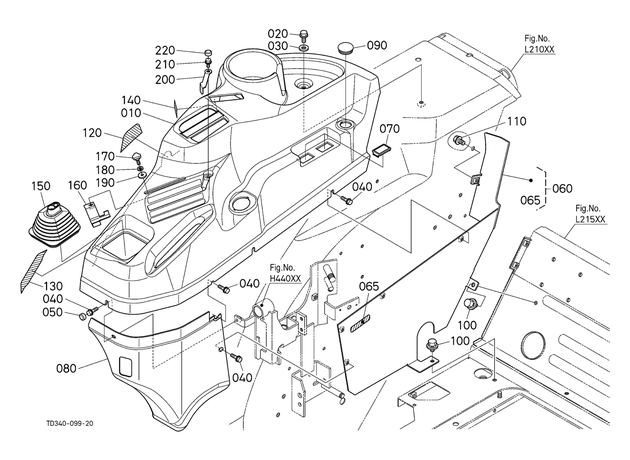 020
030
090
Fig.No.
L210XX
220
210
200
140
010
120
070
110
170
180
190
040
060
065
150
160
Fig.No.
L215XX
Fig.No.
H440XX
040
065
130
040
050
100
100
080
040
TD340-099-20