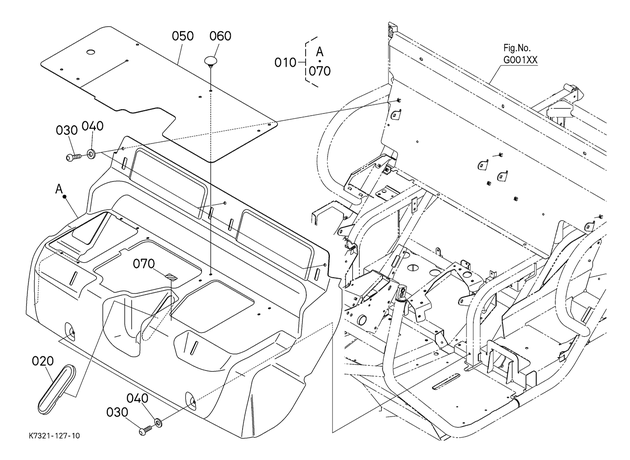 050
060
010
A
070
Fig.No.
G001XX
030
040
A
070
020
040
030
K7321-127-10