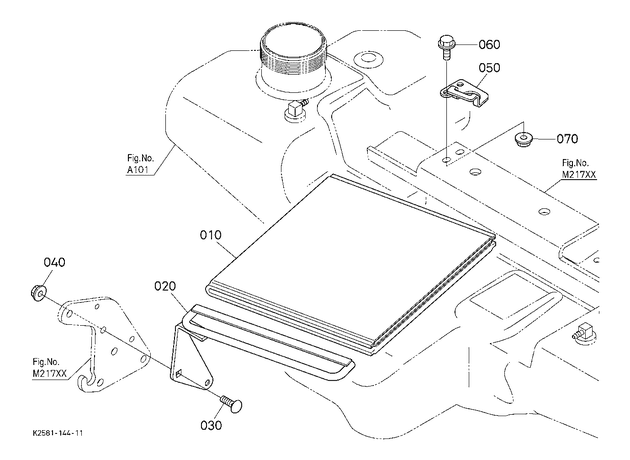 060
050
070
Fig.No.
A101
Fig.No.
M217XX
010
040
020
Fig.No.
M217XX
030
K2581-144-11